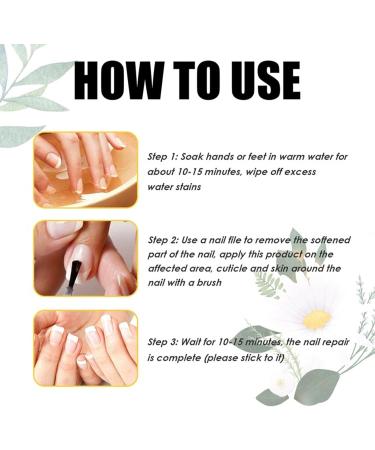 HOW TO USE

Step 1: Soak hands or feet in warm water for about 10-15 minutes, wipe off excess water stains

Step 2: Use a nail file to remove the softened part of the nail, apply this product on the affected area, cuticle and skin around the nail with a brush

Step 3: Wait for 10-15 minutes, the nail repair is complete (please stick to it)