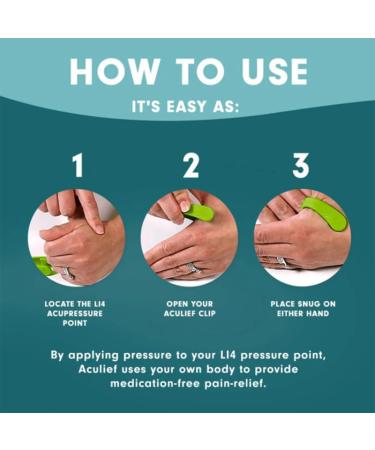 HOW TO USE

IT'S EASY AS:

1

LOCATE THE LI4 ACUPRESSURE POINT

2

OPEN YOUR ACULIEF CLIP

3

PLACE SNUG ON EITHER HAND

By applying pressure to your LI4 pressure point, Aculief uses your own body to provide medication-free pain-relief.