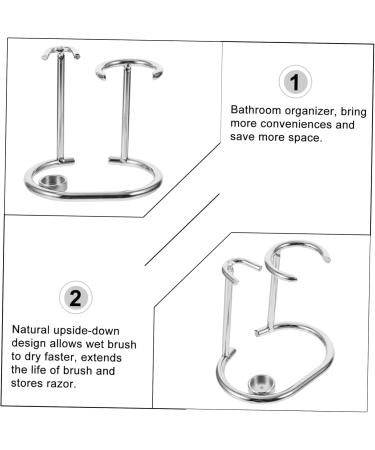 1

Bathroom organizer, bring more conveniences and save more space.

2

Natural upside-down design allows wet brush to dry faster, extends the life of brush and stores razor.