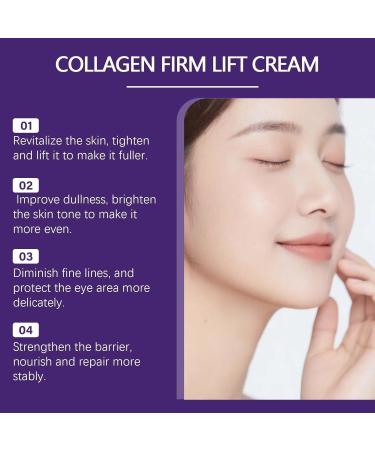 COLLAGEN FIRM LIFT CREAM

01
Revitalize the skin, tighten and lift it to make it fuller.

02
Improve dullness, brighten the skin tone to make it more even.

03
Diminish fine lines, and protect the eye area more delicately.

04
Strengthen the barrier, nourish and repair more stably.