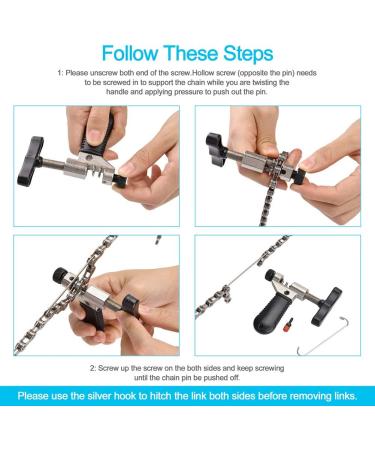 Follow These Steps

1: Please unscrew both end of the screw.Hollow screw (opposite the pin) needs to be screwed in to support the chain while you are twisting the handle and applying pressure to push out the pin.

2: Screw up the screw on the both sides and keep screwing until the chain pin be pushed off.

Please use the silver hook to hitch the link both sides before removing links.