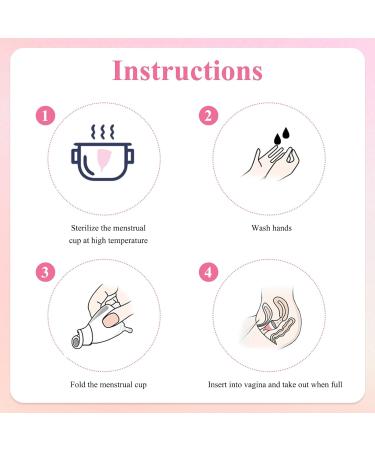 Instructions

1

Sterilize the menstrual cup at high temperature

2

Wash hands

3

Fold the menstrual cup

4

Insert into vagina and take out when full