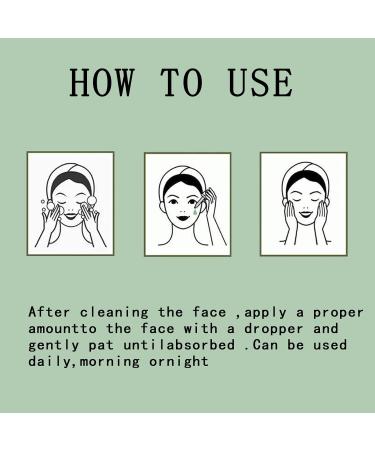 HOW TO USE

After cleaning the face ,apply a proper amountto the face with a dropper and gently pat untilabsorbed .Can be used daily,morning ornight