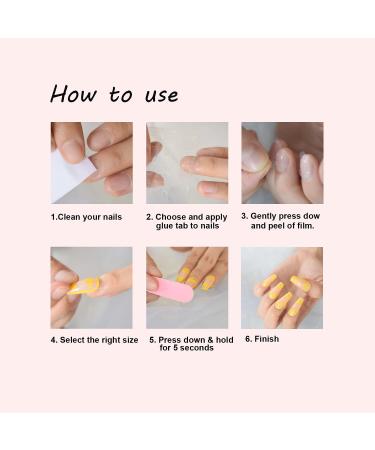 How to use

1.Clean your nails

2. Choose and apply glue tab to nails

3. Gently press dow and peel of film.

4. Select the right size

5. Press down & hold for 5 seconds

6. Finish