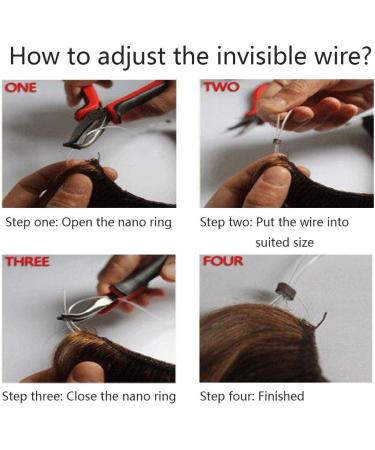 How to adjust the invisible wire?

ONE

Step one: Open the nano ring

TWO

Step two: Put the wire into suited size

THREE

Step three: Close the nano ring

FOUR

Step four: Finished