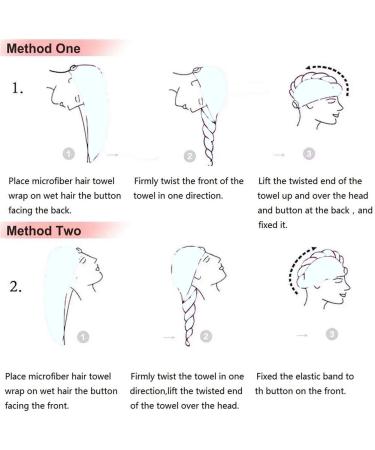 Method One

1.

1

2

3

Place microfiber hair towel wrap on wet hair the button facing the back.

Firmly twist the front of the towel in one direction.

Lift the twisted end of the towel up and over the head and button at the back , and fixed it.

Method Two

2.

1

2

3

Place microfiber hair towel wrap on wet hair the button facing the front.

Firmly twist the towel in one direction,lift the twisted end of the towel over the head.

Fixed the elastic band to th button on the front.