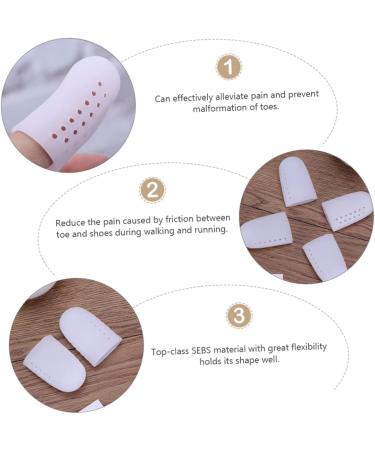 1

Can effectively alleviate pain and prevent malformation of toes.

2

Reduce the pain caused by friction between toe and shoes during walking and running.

3

Top-class SEBS material with great flexibility holds its shape well.