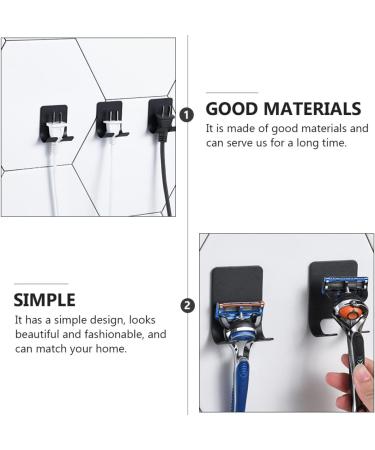 1

GOOD MATERIALS

It is made of good materials and can serve us for a long time.

SIMPLE

It has a simple design, looks beautiful and fashionable, and can match your home.

2