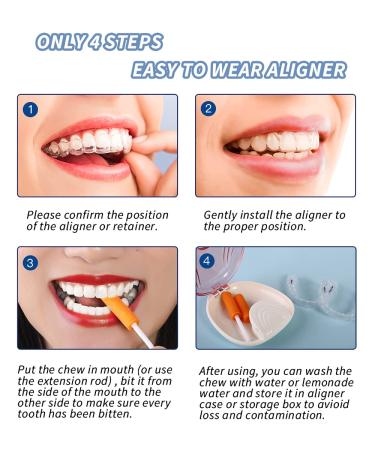 ONLY 4 STEPS
EASY TO WEAR ALIGNER

1

Please confirm the position of the aligner or retainer.

2

Gently install the aligner to the proper position.

3

Put the chew in mouth (or use the extension rod) , bit it from the side of the mouth to the other side to make sure every tooth has been bitten.

4

After using, you can wash the chew with water or lemonade water and store it in aligner case or storage box to avioid loss and contamination.