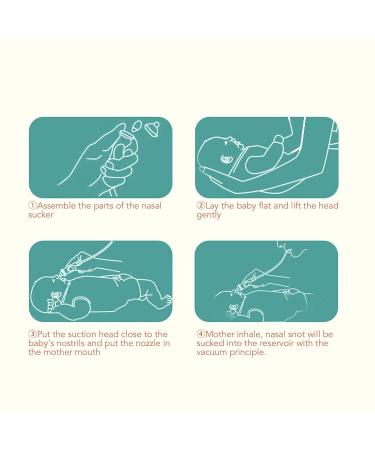 ①Assemble the parts of the nasal sucker

②Lay the baby flat and lift the head gently

③Put the suction head close to the baby's nostrils and put the nozzle in the mother mouth

④Mother inhale, nasal snot will be sucked into the reservoir with the vacuum principle.