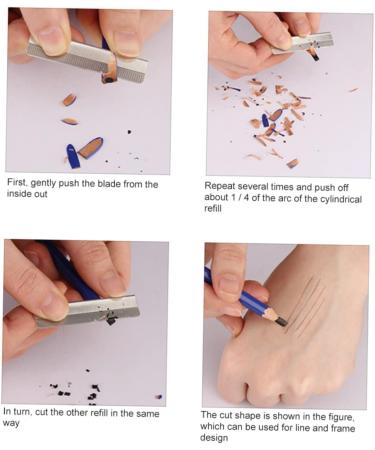 First, gently push the blade from the inside out

Repeat several times and push off about 1 / 4 of the arc of the cylindrical refill

In turn, cut the other refill in the same way

The cut shape is shown in the figure, which can be used for line and frame design