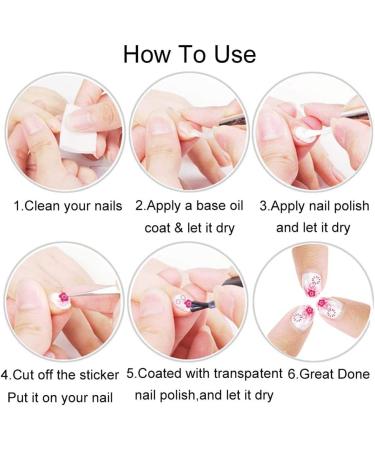 How To Use

1.Clean your nails

2.Apply a base oil coat & let it dry

3.Apply nail polish and let it dry

4.Cut off the sticker Put it on your nail

5.Coated with transpatent nail polish,and let it dry

6.Great Done