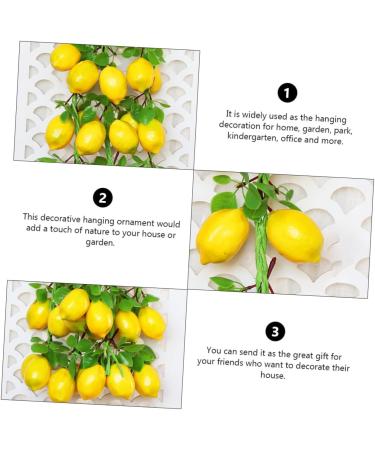 1

It is widely used as the hanging decoration for home, garden, park, kindergarten, office and more.

2

This decorative hanging ornament would add a touch of nature to your house or garden.

3

You can send it as the great gift for your friends who want to decorate their house.