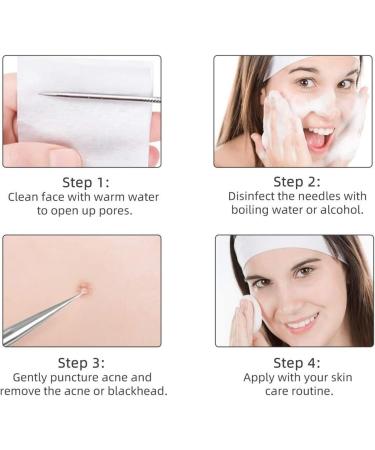 Step 1:
Clean face with warm water to open up pores.

Step 2:
Disinfect the needles with boiling water or alcohol.

Step 3:
Gently puncture acne and remove the acne or blackhead.

Step 4:
Apply with your skin care routine.