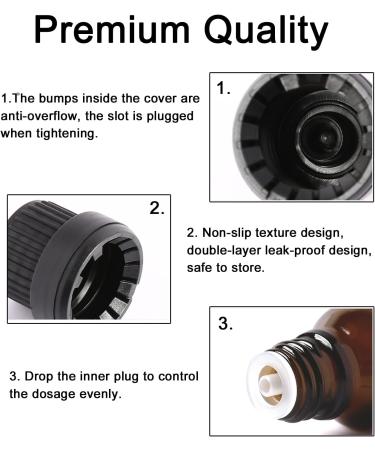 Premium Quality

1.The bumps inside the cover are anti-overflow, the slot is plugged when tightening.

1.

2.

2. Non-slip texture design, double-layer leak-proof design, safe to store.

3.

3. Drop the inner plug to control the dosage evenly.