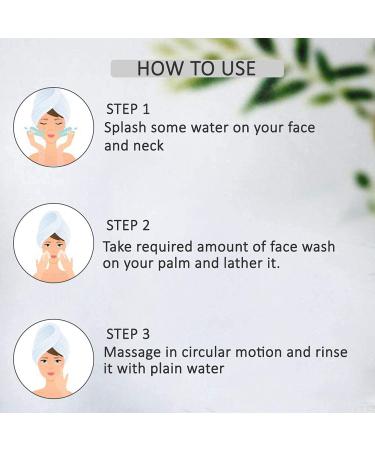 HOW TO USE

STEP 1
Splash some water on your face and neck

STEP 2
Take required amount of face wash on your palm and lather it.

STEP 3
Massage in circular motion and rinse it with plain water