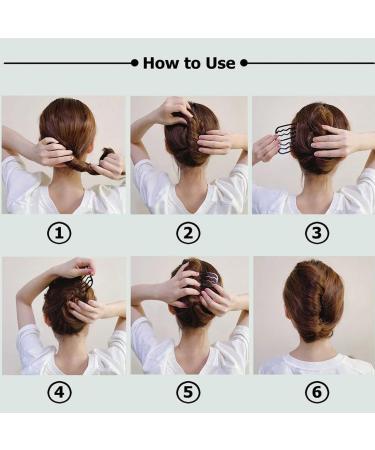 How to Use

①

②

③

④

⑤

⑥