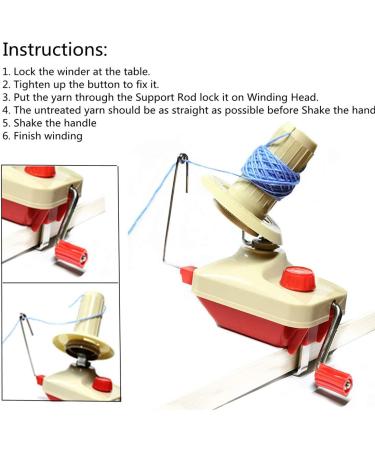 Instructions:
1. Lock the winder at the table.
2. Tighten up the button to fix it.
3. Put the yarn through the Support Rod lock it on Winding Head.
4. The untreated yarn should be as straight as possible before Shake the hand
5. Shake the handle
6. Finish winding