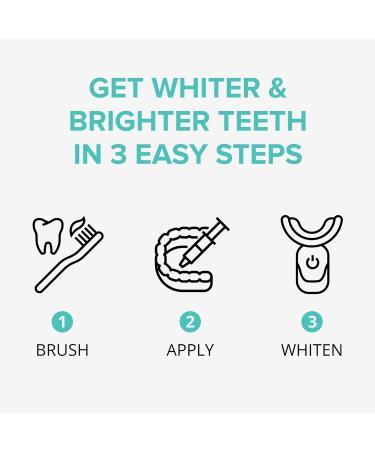 GET WHITER & BRIGHTER TEETH IN 3 EASY STEPS

1
BRUSH

2
APPLY

3
WHITEN