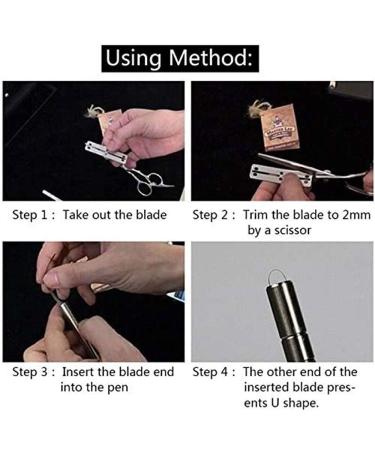 Using Method:

Step 1 : Take out the blade

Step 2 : Trim the blade to 2mm by a scissor

Step 3 : Insert the blade end into the pen

Step 4 : The other end of the inserted blade presents U shape.