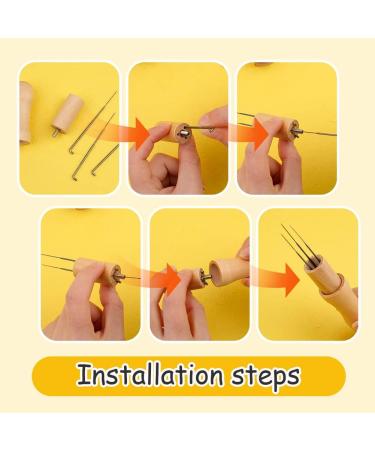 Installation steps