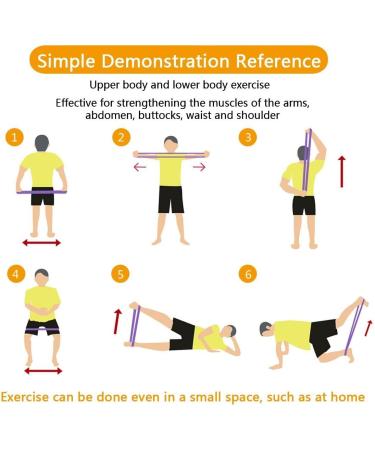 Simple Demonstration Reference

Upper body and lower body exercise

Effective for strengthening the muscles of the arms, abdomen, buttocks, waist and shoulder

1

2

3

4

5

6

Exercise can be done even in a small space, such as at home