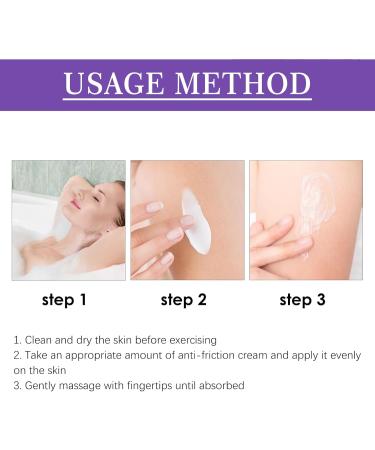 USAGE METHOD

step 1

step 2

step 3

1. Clean and dry the skin before exercising
2. Take an appropriate amount of anti-friction cream and apply it evenly on the skin
3. Gently massage with fingertips until absorbed