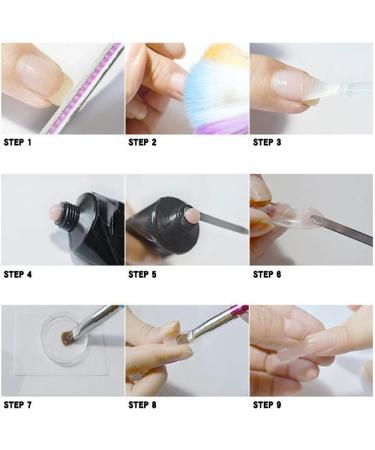 STEP 1

STEP 2

STEP 3

STEP 4

STEP 5

STEP 6

STEP 7

STEP 8

STEP 9