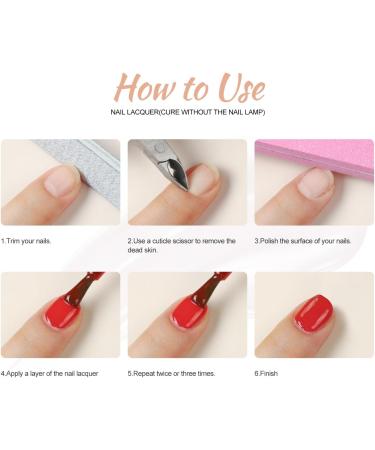 How to Use
NAIL LACQUER(CURE WITHOUT THE NAIL LAMP)

1.Trim your nails.

2.Use a cuticle scissor to remove the dead skin.

3.Polish the surface of your nails.

4.Apply a layer of the nail lacquer

5.Repeat twice or three times.

6.Finish