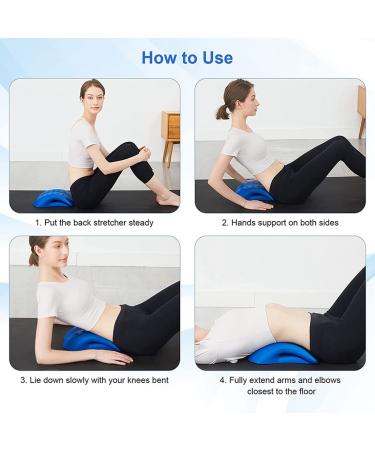 How to Use

1. Put the back stretcher steady

2. Hands support on both sides

3. Lie down slowly with your knees bent

4. Fully extend arms and elbows closest to the floor