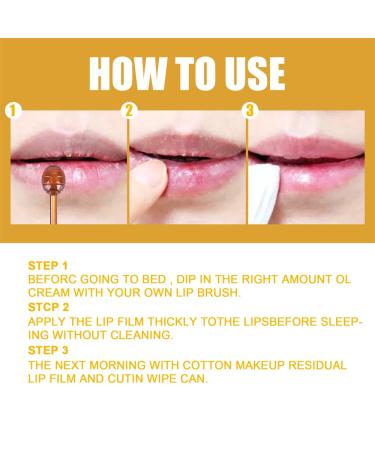 HOW TO USE

1

2

3

STEP 1
BEFORC GOING TO BED , DIP IN THE RIGHT AMOUNT OL CREAM WITH YOUR OWN LIP BRUSH.
STCP 2
APPLY THE LIP FILM THICKLY TOTHE LIPSBEFORE SLEEPING WITHOUT CLEANING.
STEP 3
THE NEXT MORNING WITH COTTON MAKEUP RESIDUAL LIP FILM AND CUTIN WIPE CAN.