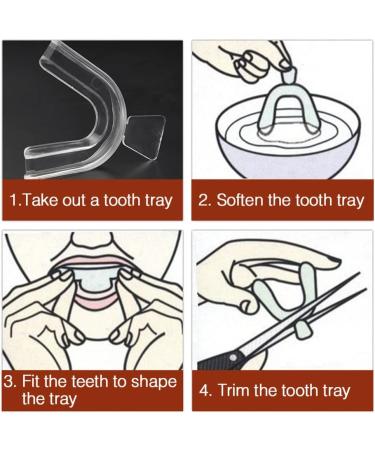 1.Take out a tooth tray

2. Soften the tooth tray

3. Fit the teeth to shape the tray

4. Trim the tooth tray