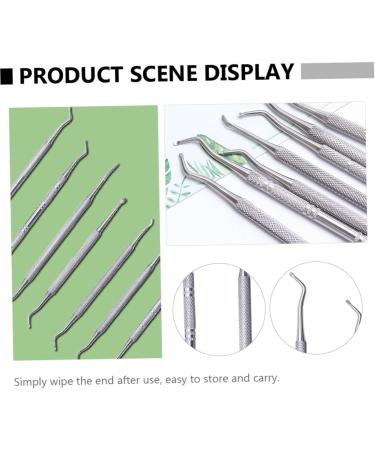 PRODUCT SCENE DISPLAY

Simply wipe the end after use, easy to store and carry.