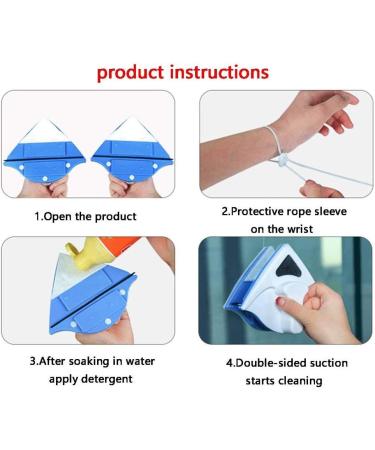 product instructions

1.Open the product

2.Protective rope sleeve on the wrist

3.After soaking in water apply detergent

4.Double-sided suction starts cleaning