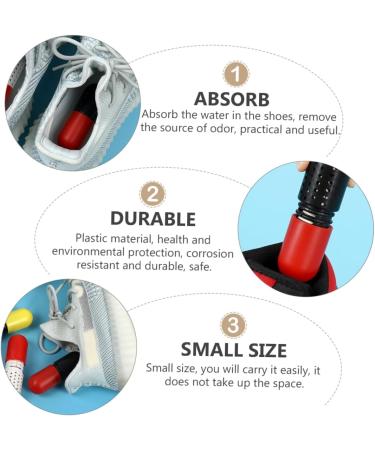 1

ABSORB

Absorb the water in the shoes, remove the source of odor, practical and useful.

2

DURABLE

Plastic material, health and environmental protection, corrosion resistant and durable, safe.

3

SMALL SIZE

Small size, you will carry it easily, it does not take up the space.