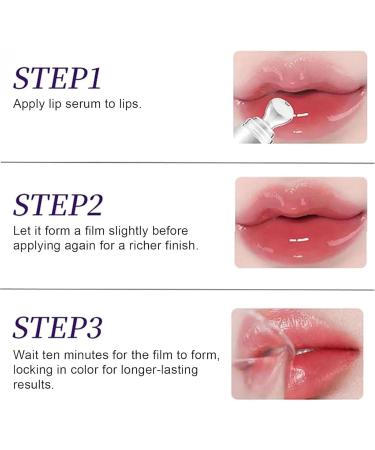 STEP1
Apply lip serum to lips.

STEP2
Let it form a film slightly before applying again for a richer finish.

STEP3
Wait ten minutes for the film to form, locking in color for longer-lasting results.