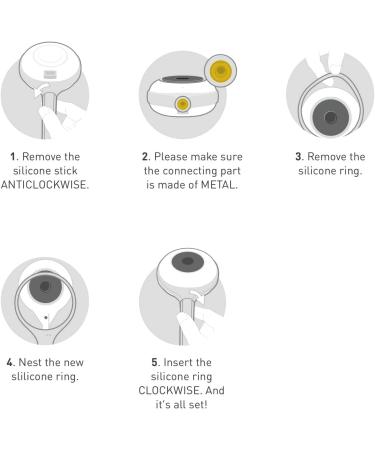 1. Remove the silicone stick ANTICLOCKWISE.

2. Please make sure the connecting part is made of METAL.

3. Remove the silicone ring.

4. Nest the new slilicone ring.

5. Insert the silicone ring CLOCKWISE. And it's all set!