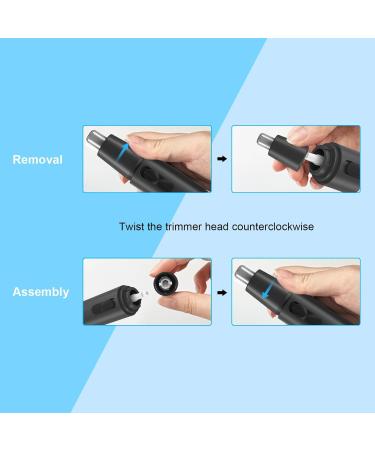 Removal

Twist the trimmer head counterclockwise

Assembly