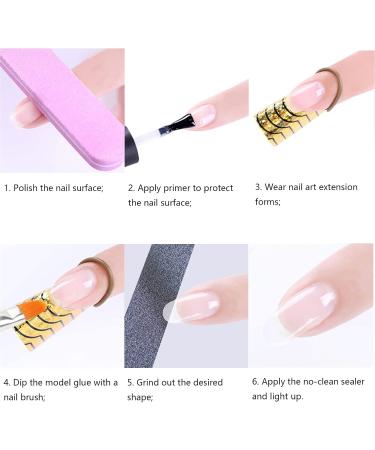 1. Polish the nail surface;

2. Apply primer to protect the nail surface;

3. Wear nail art extension forms;

4. Dip the model glue with a nail brush;

5. Grind out the desired shape;

6. Apply the no-clean sealer and light up.