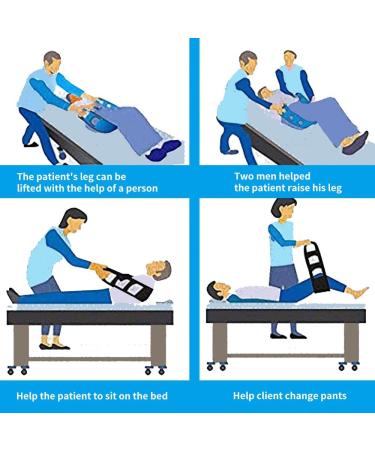 The patient's leg can be lifted with the help of a person

Two men helped the patient raise his leg

Help the patient to sit on the bed

Help client change pants