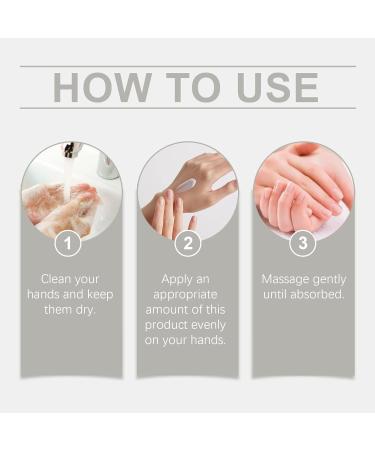 HOW TO USE

1

Clean your hands and keep them dry.

2

Apply an appropriate amount of this product evenly on your hands.

3

Massage gently until absorbed.