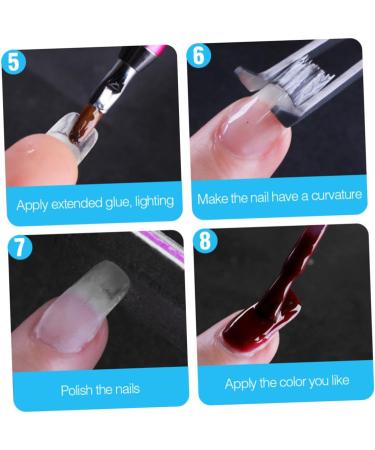 5

Apply extended glue, lighting

6

Make the nail have a curvature

7

Polish the nails

8

Apply the color you like