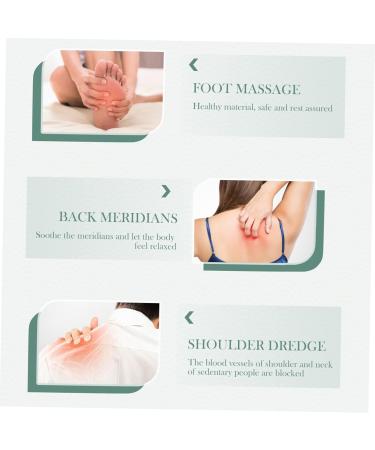 FOOT MASSAGE
Healthy material, safe and rest assured

BACK MERIDIANS
Soothe the meridians and let the body feel relaxed

SHOULDER DREDGE
The blood vessels of shoulder and neck of sedentary people are blocked