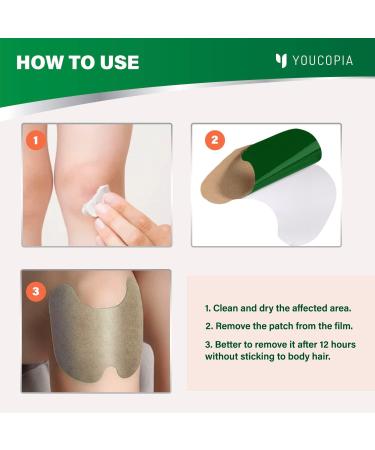 HOW TO USE

YOUCOPIA

1

2

3

1. Clean and dry the affected area.

2. Remove the patch from the film.

3. Better to remove it after 12 hours without sticking to body hair.