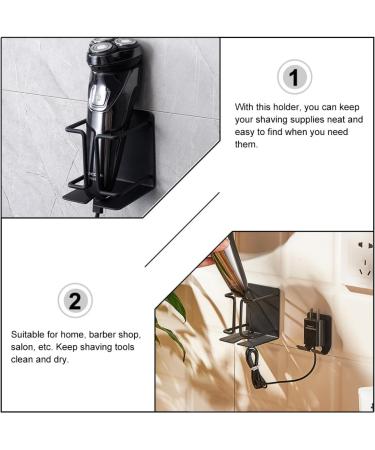 1

With this holder, you can keep your shaving supplies neat and easy to find when you need them.

2

Suitable for home, barber shop, salon, etc. Keep shaving tools clean and dry.