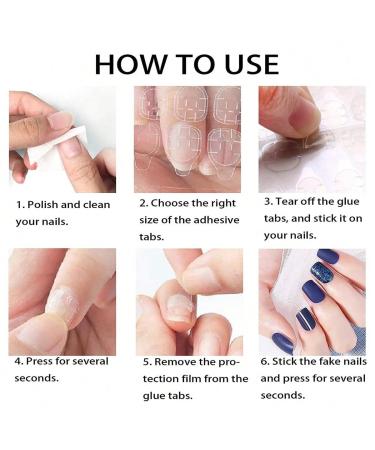 HOW TO USE

1. Polish and clean your nails.

2. Choose the right size of the adhesive tabs.

3. Tear off the glue tabs, and stick it on your nails.

4. Press for several seconds.

5. Remove the protection film from the glue tabs.

6. Stick the fake nails and press for several seconds.