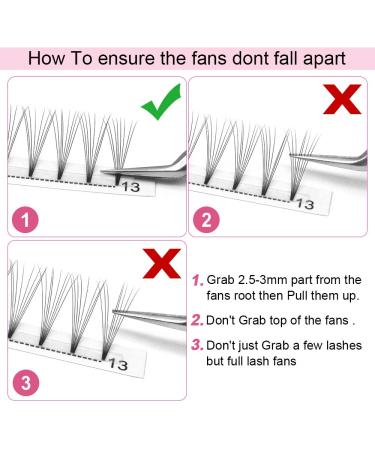 How To ensure the fans dont fall apart

13

1

13

2

13

3

1. Grab 2.5-3mm part from the fans root then Pull them up.

2. Don't Grab top of the fans .

3. Don't just Grab a few lashes but full lash fans