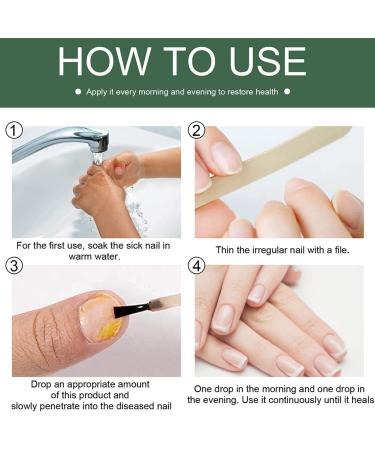 HOW TO USE

● Apply it every morning and evening to restore health ●

①

For the first use, soak the sick nail in warm water.

②

Thin the irregular nail with a file.

③

Drop an appropriate amount of this product and slowly penetrate into the diseased nail

④

One drop in the morning and one drop in the evening. Use it continuously until it heals