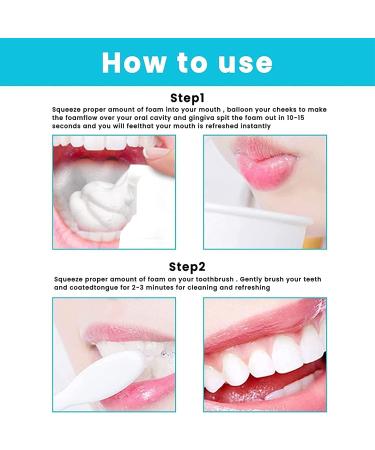 How to use

Step1

Squeeze proper amount of foam into your mouth , balloon your cheeks to make the foamflow over your oral cavity and gingiva spit the foam out in 10-15 seconds and you will feelthat your mouth is refreshed instantly

Step2

Squeeze proper amount of foam on your toothbrush . Gently brush your teeth and coatedtongue for 2-3 minutes for cleaning and refreshing