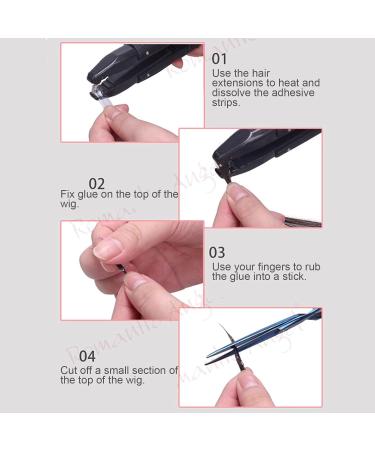 01
Use the hair extensions to heat and dissolve the adhesive strips.

02
Fix glue on the top of the wig.

03
Use your fingers to rub the glue into a stick.

04
Cut off a small section of the top of the wig.